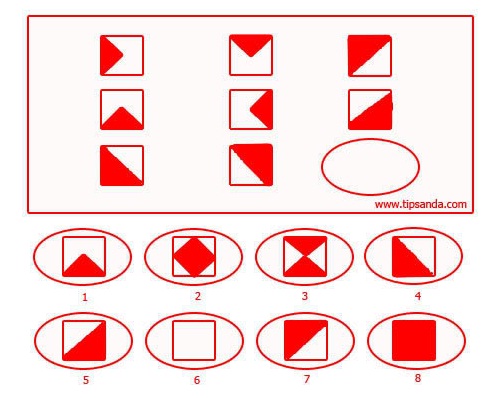 www.tipsanda.com

1
2
3
4
5
6
7
8